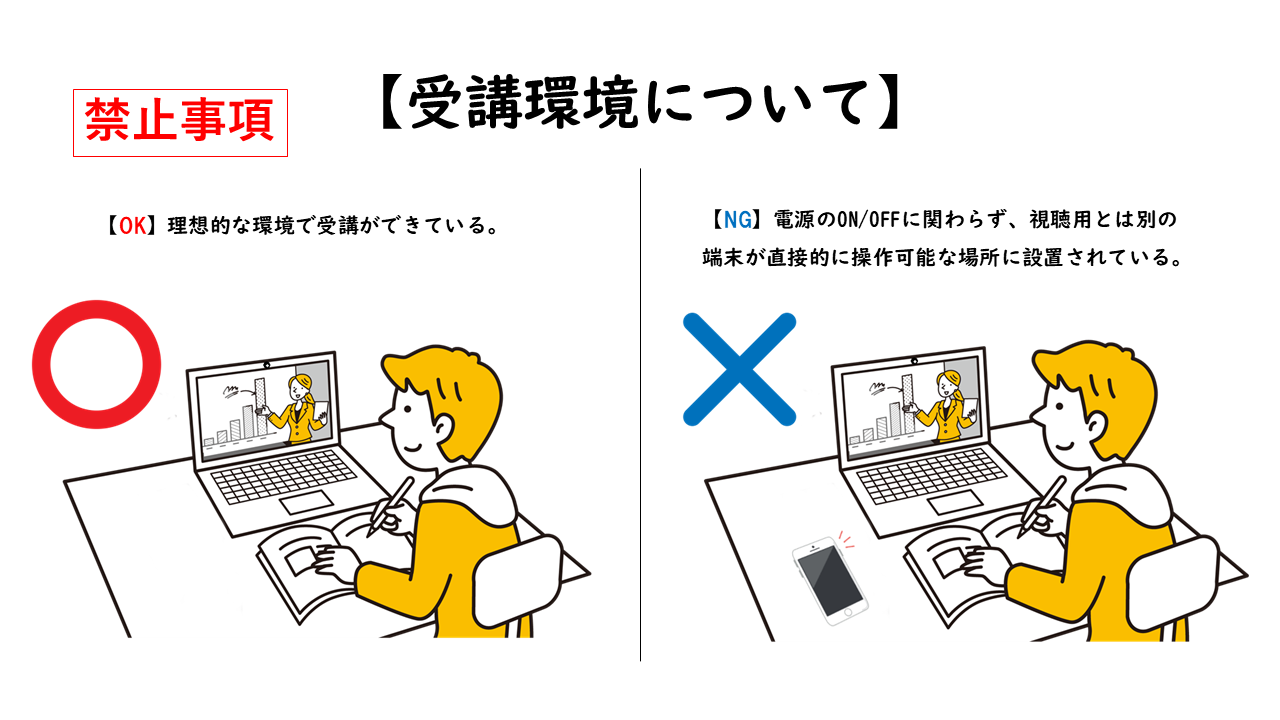 禁止事項

【受講環境について】

【OK】理想的な環境で受講ができている。

【NG】電源のON/OFFに関わらず、視聴用とは別の端末が直接的に操作可能な場所に設置されている。